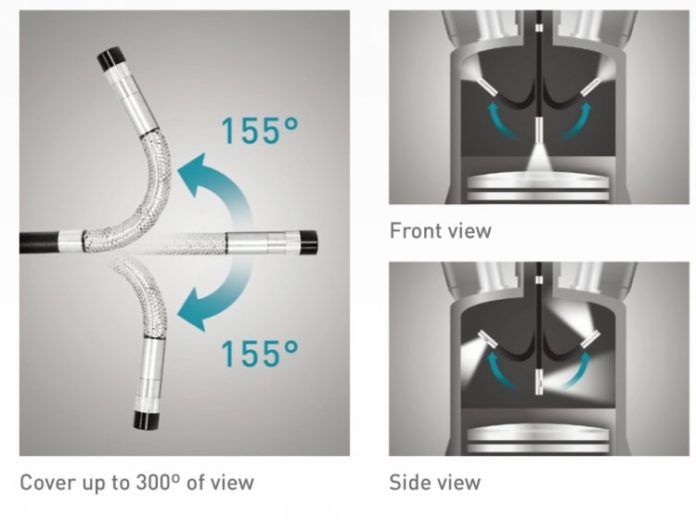 155°

155°

Cover up to 300° of view

Front view

Side view