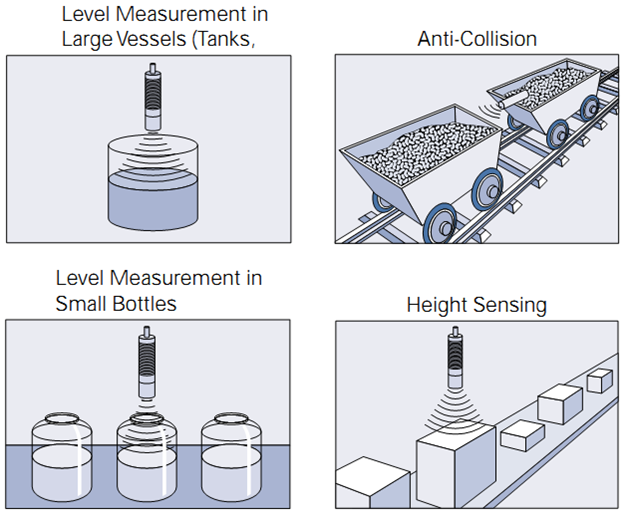 Level Measurement in Large Vessels (Tanks,

Anti-Collision

Level Measurement in Small Bottles

Height Sensing