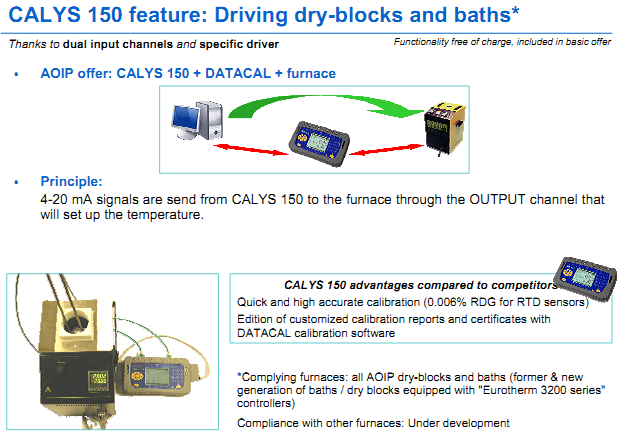 CALYS 150 feature: Driving dry-blocks and baths*

Thanks to dual input channels and specific driver

Functionality free of charge, included in basic offer

▪ AOIP offer: CALYS 150 + DATACAL + furnace

▪ Principle:
4-20 mA signals are send from CALYS 150 to the furnace through the OUTPUT channel that will set up the temperature.

CALYS 150 advantages compared to competitors

Quick and high accurate calibration (0.006% RDG for RTD sensors)

Edition of customized calibration reports and certificates with DATACAL calibration software

*Complying furnaces: all AOIP dry-blocks and baths (former & new generation of baths / dry blocks equipped with "Eurotherm 3200 series" controllers)

Compliance with other furnaces: Under development