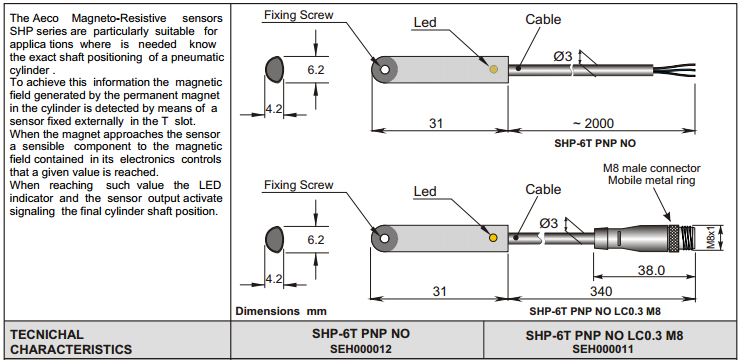 The Aeco Magneto-Resistive sensors SHP series are particularly suitable for applica tions where is needed know the exact shaft positioning of a pneumatic cylinder .
To achieve this information the magnetic field generated by the permanent magnet in the cylinder is detected by means of a sensor fixed externally in the T slot.
When the magnet approaches the sensor a sensible component to the magnetic field contained in its electronics controls that a given value is reached.
When reaching such value the LED indicator and the sensor output activate signaling the final cylinder shaft position.

Fixing Screw
Led
Cable
6.2
4.2
Ø3
31
~ 2000
SHP-6T PNP NO

Fixing Screw
Led
Cable
M8 male connector
Mobile metal ring
6.2
4.2
Ø3
M8x1
38.0
31
340
Dimensions mm
SHP-6T PNP NO LC0.3 M8

| TECNICHAL CHARACTERISTICS | SHP-6T PNP NO SEH000012 | SHP-6T PNP NO LC0.3 M8 SEH000011 |
|---|---|---|